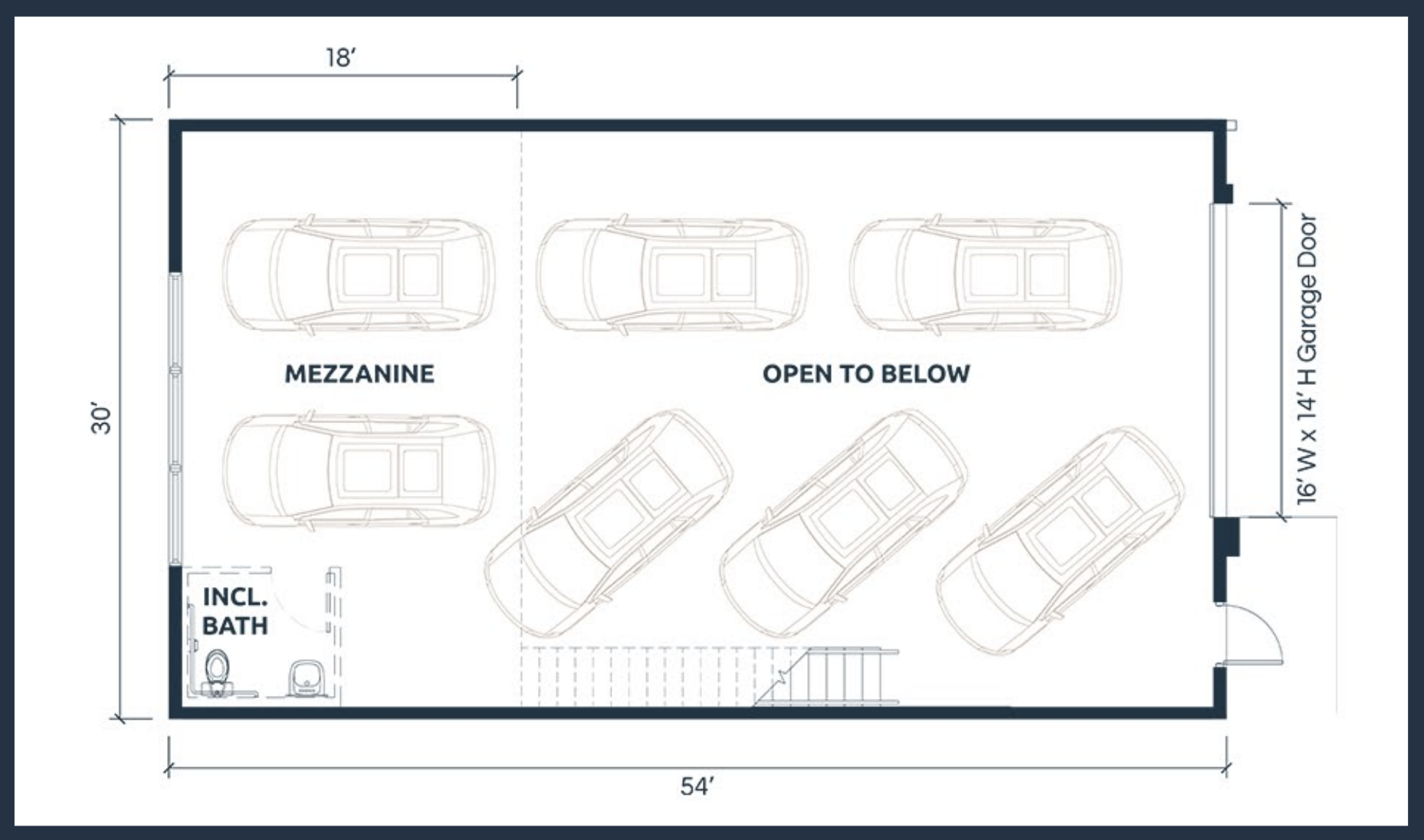 18′

30′

MEZZANINE

OPEN TO BELOW

16′ W x 14′ H Garage Door

INCL. BATH

54′